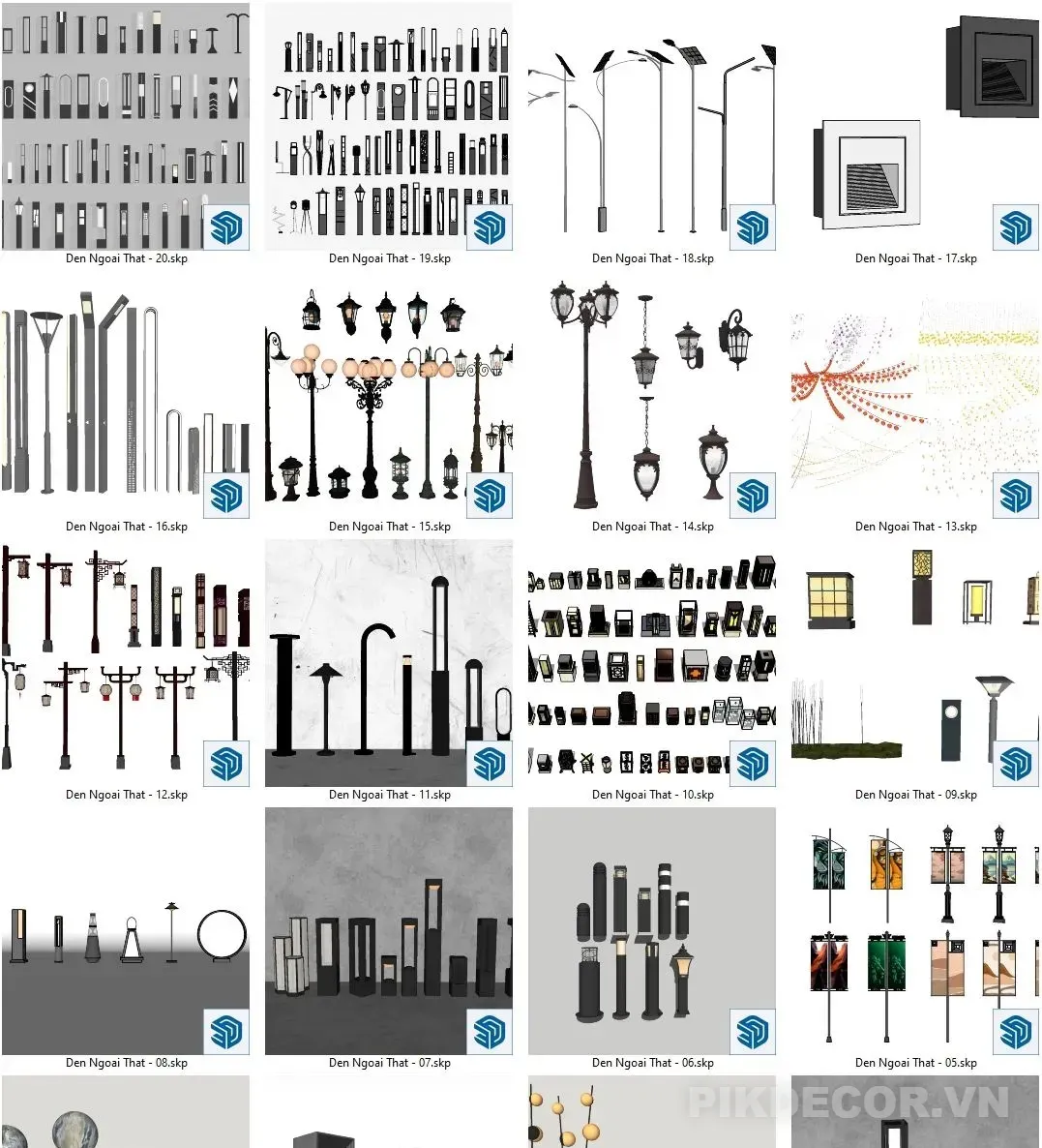 Den Ngoai That - 20.skp

Den Ngoai That - 19.skp

Den Ngoai That - 18.skp

Den Ngoai That - 17.skp

Den Ngoai That - 16.skp

Den Ngoai That - 15.skp

Den Ngoai That - 14.skp

Den Ngoai That - 13.skp

Den Ngoai That - 12.skp

Den Ngoai That - 11.skp

Den Ngoai That - 10.skp

Den Ngoai That - 09.skp

Den Ngoai That - 08.skp

Den Ngoai That - 07.skp

Den Ngoai That - 06.skp

Den Ngoai That - 05.skp

PIKDECOR.VN